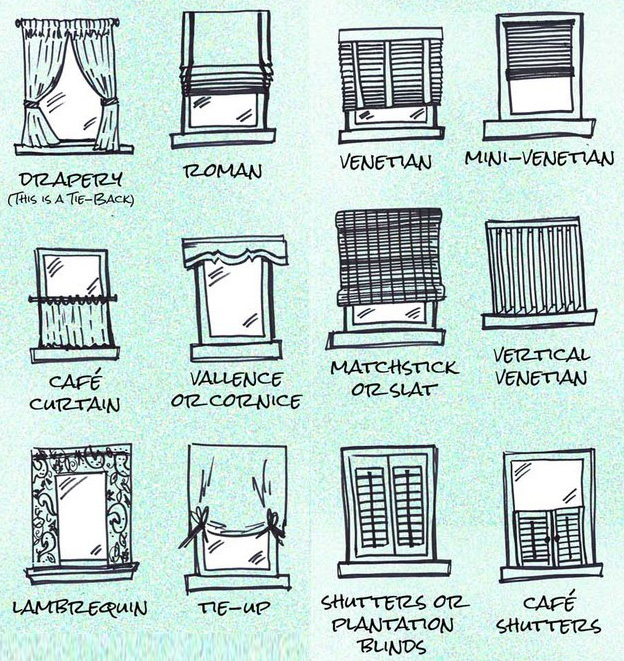 DRAPERY
(THIS IS A TIE-BACK)

ROMAN

VENETIAN

MINI-VENETIAN

CAFÉ CURTAIN

VALLENCE OR CORNICE

MATCHSTICK OR SLAT

VERTICAL VENETIAN

LAMBREQUIN

TIE-UP

SHUTTERS OR PLANTATION BLINDS

CAFÉ SHUTTERS